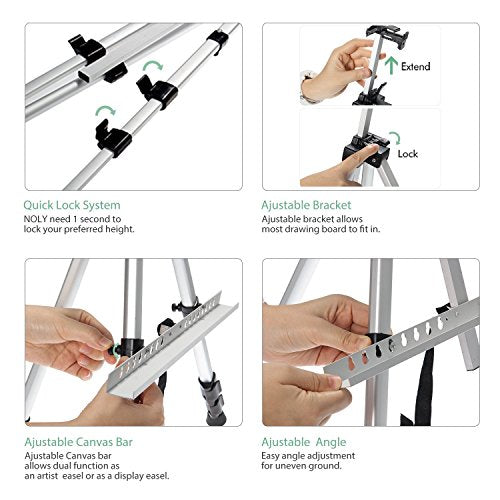 Extend

Lock

Quick Lock System
NOLY need 1 second to lock your preferred height.

Ajustable Bracket
Ajustable bracket allows most drawing board to fit in.

Ajustable Canvas Bar
Ajustable Canvas bar allows dual function as an artist easel or as a display easel.

Ajustable Angle
Easy angle adjustment for uneven ground.