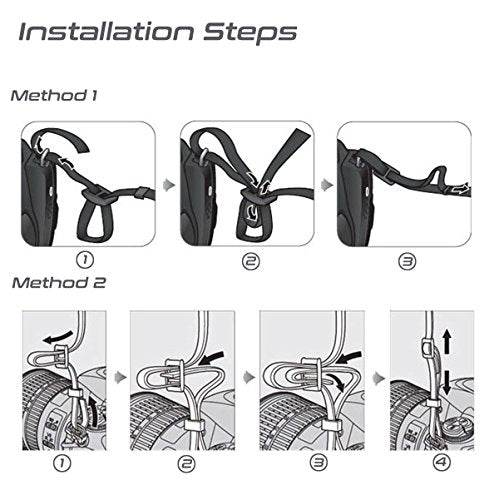 Installation Steps

Method 1

①

②

③

Method 2

①

②

③

④