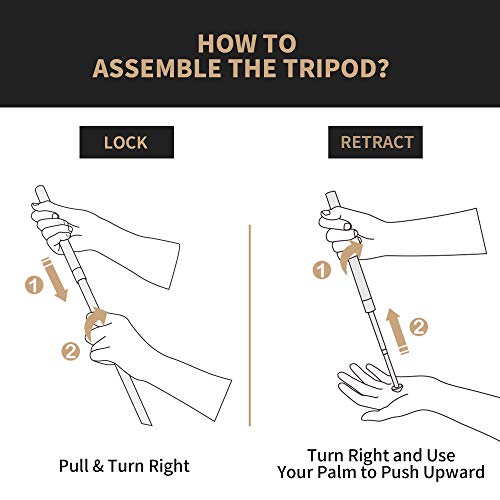 HOW TO
ASSEMBLE THE TRIPOD?

LOCK

1

2

Pull & Turn Right

RETRACT

1

2

Turn Right and Use
Your Palm to Push Upward