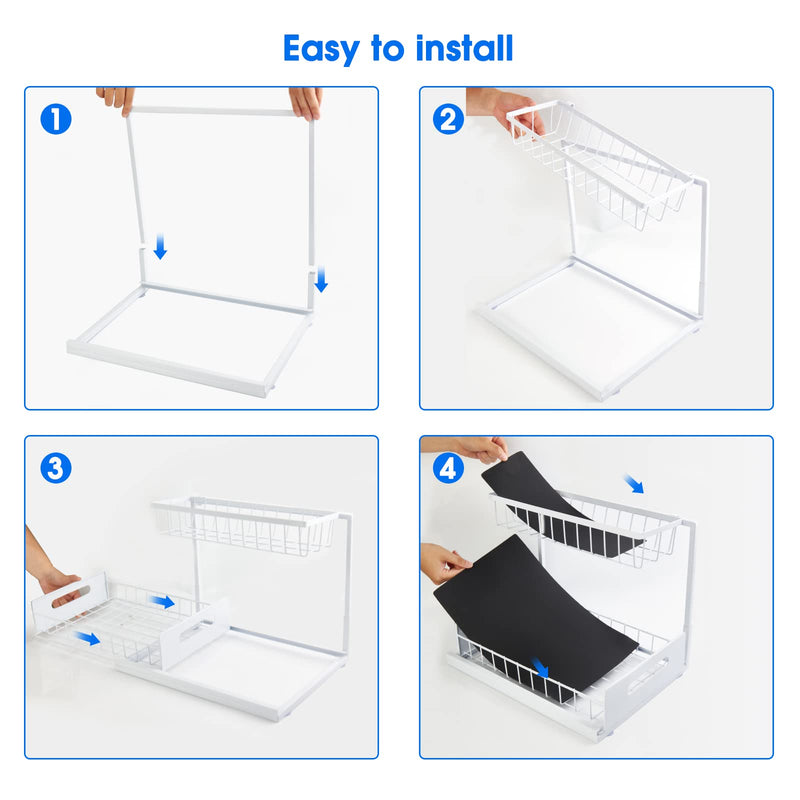 Easy to install

1

2

3

4